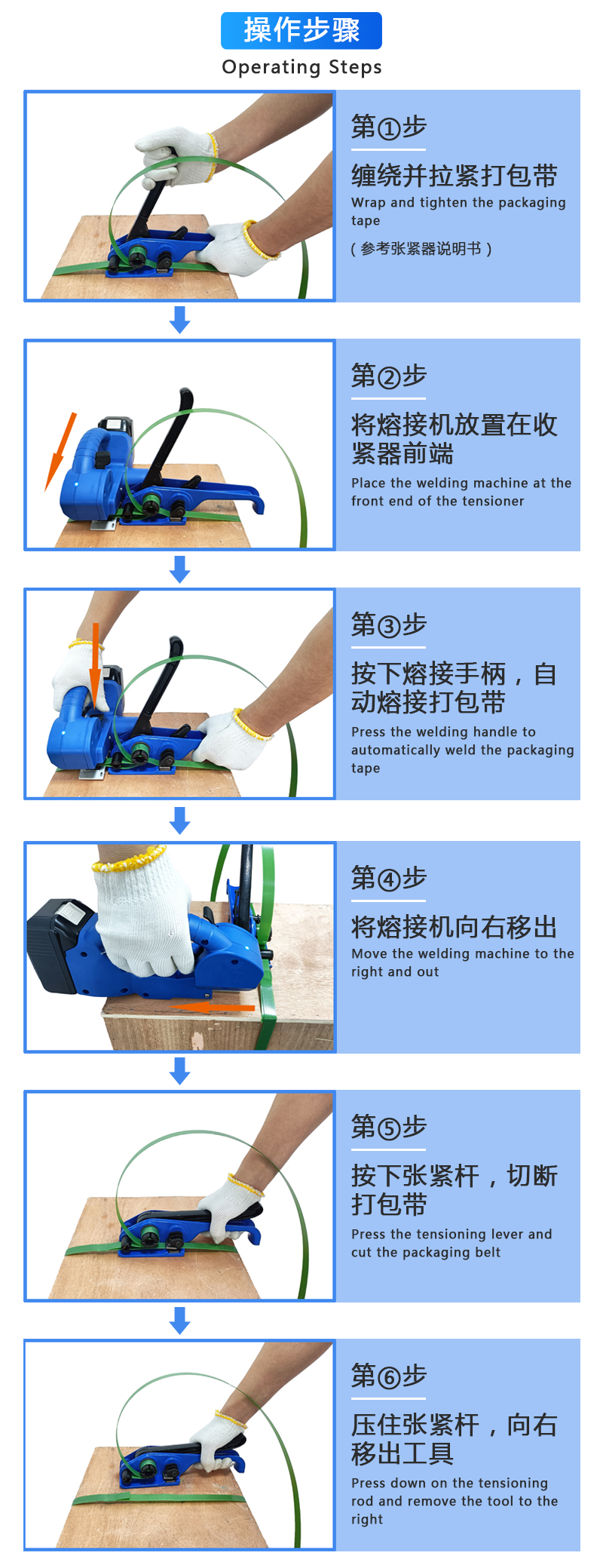 操作步骤
Operating Steps

第①步
缠绕并拉紧打包带
Wrap and tighten the packaging tape
（参考张紧器说明书）

第②步
将熔接机放置在收紧器前端
Place the welding machine at the front end of the tensioner

第③步
按下熔接手柄，自动熔接打包带
Press the welding handle to automatically weld the packaging tape

第④步
将熔接机向右移出
Move the welding machine to the right and out

第⑤步
按下张紧杆，切断打包带
Press the tensioning lever and cut the packaging belt

第⑥步
压住张紧杆，向右移出工具
Press down on the tensioning rod and remove the tool to the right